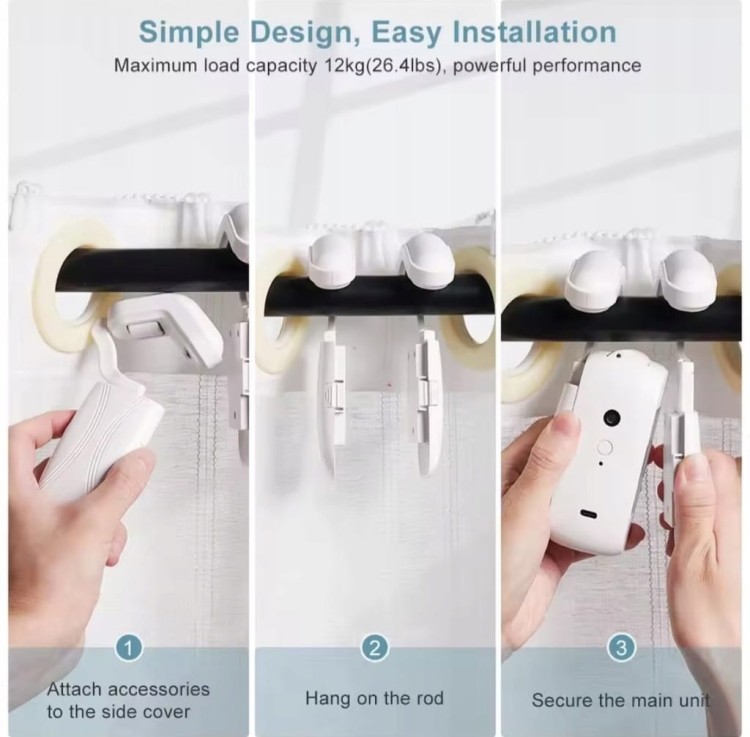 Simple Design, Easy Installation

Maximum load capacity 12kg(26.4lbs), powerful performance

1
Attach accessories to the side cover

2
Hang on the rod

3
Secure the main unit